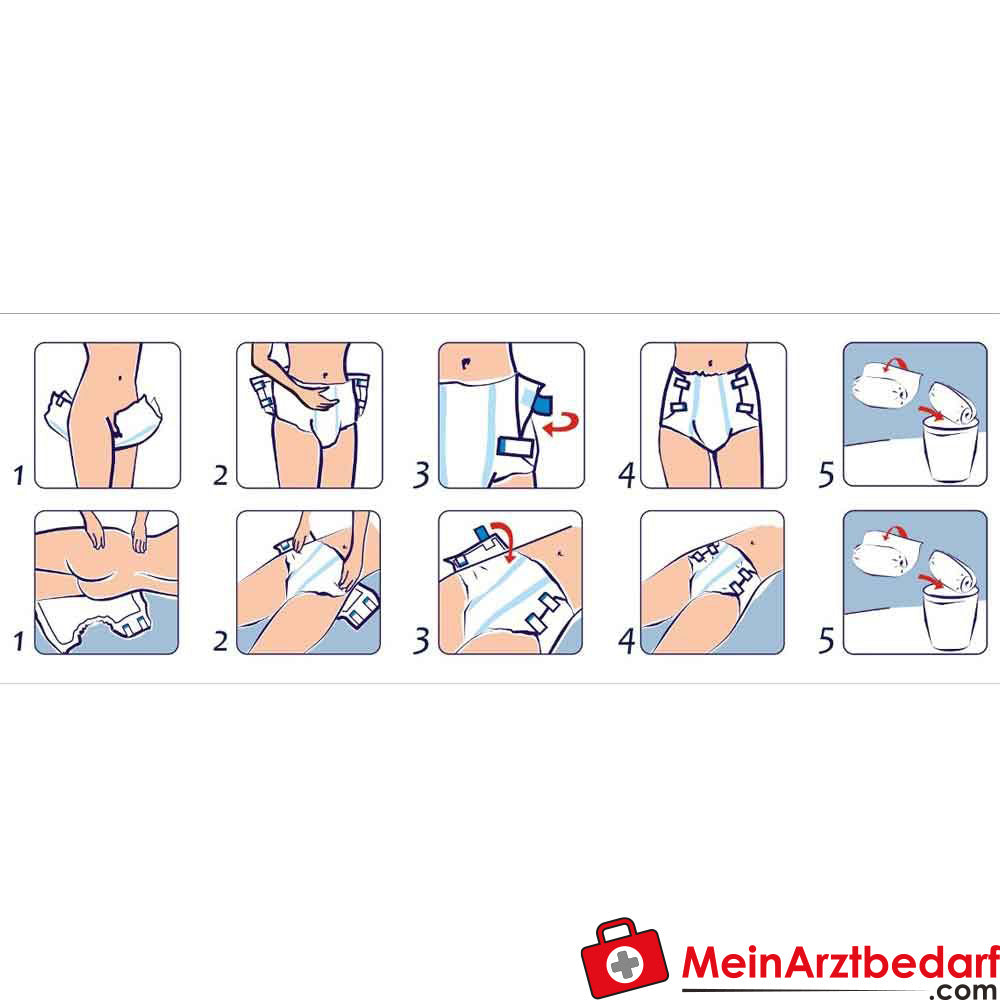 1 2 3 4 5

1 2 3 4 5

MeinArztbedarf
.com