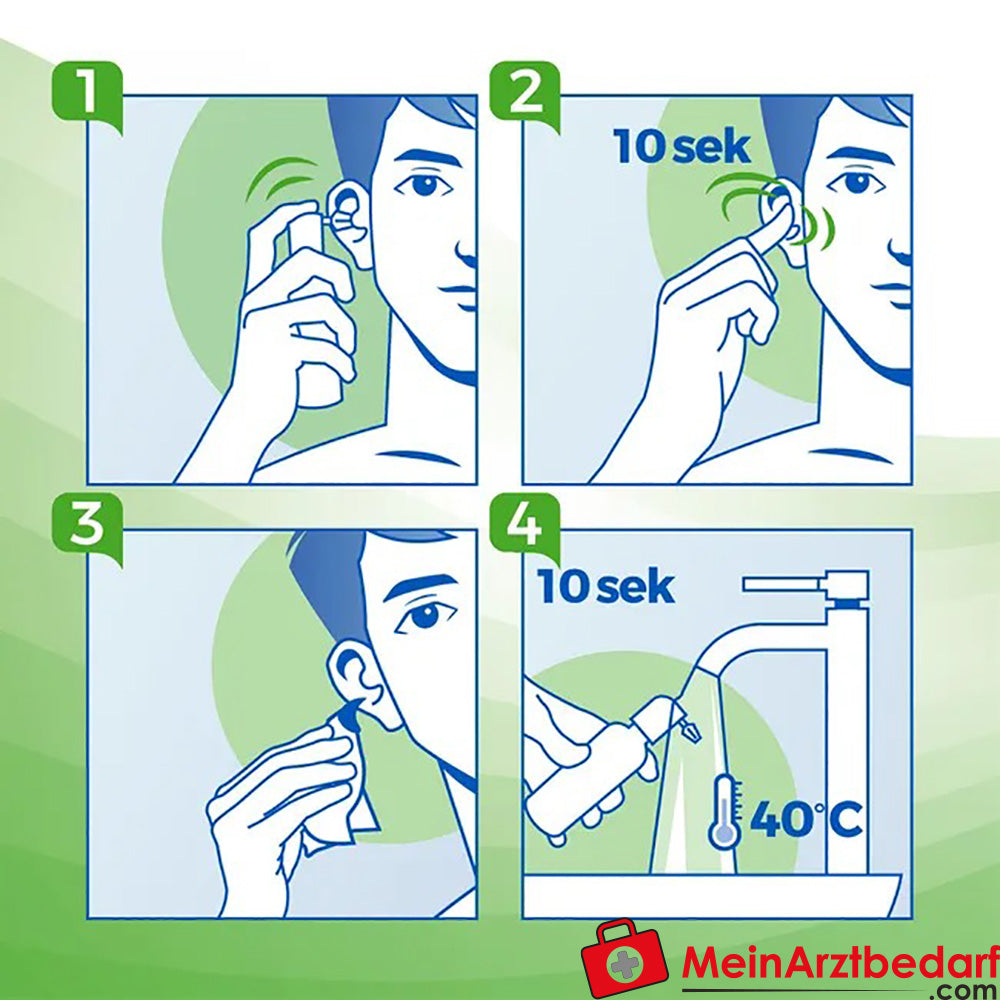 1

2

10 sek

3

4

10 sek

40°C

MeinArztbedarf
.com