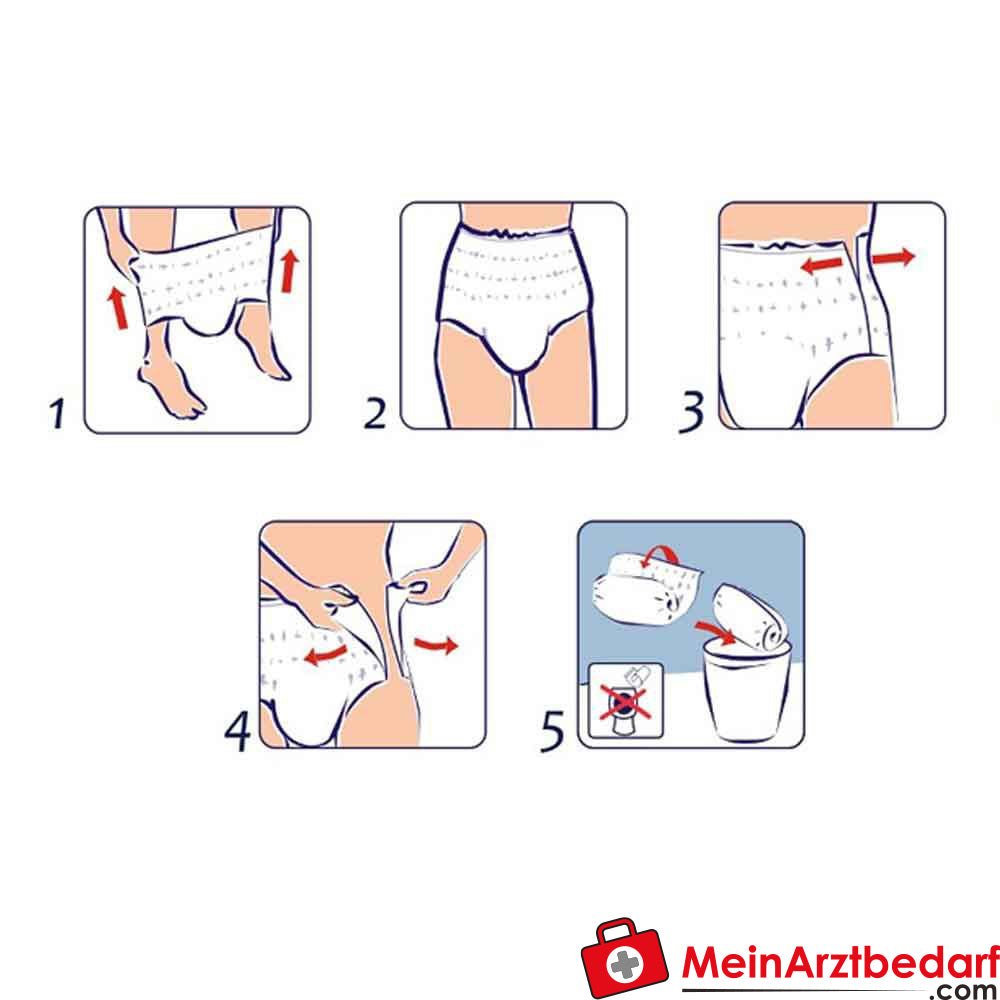 1

2

3

4

5

MeinArztbedarf
.com